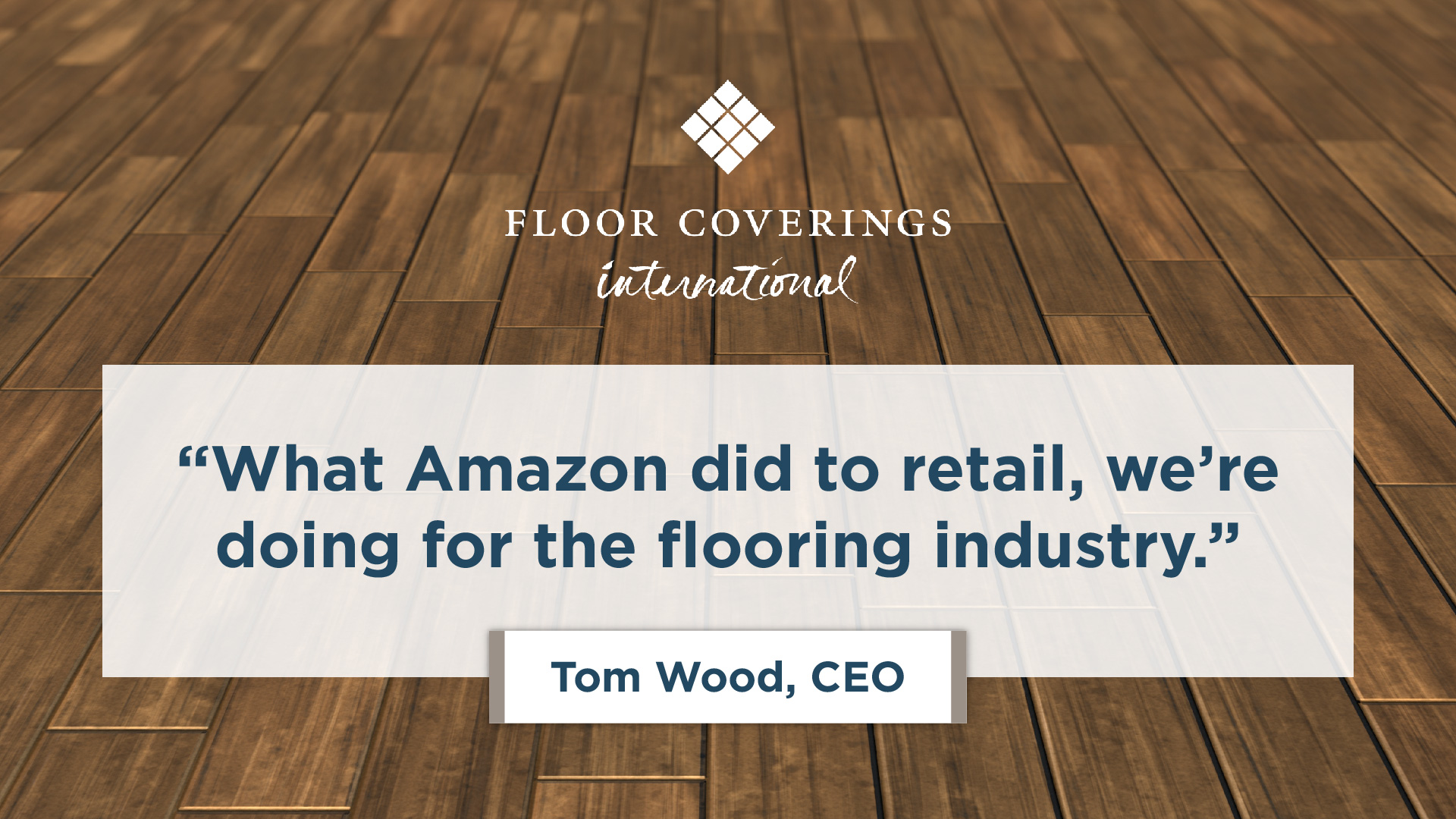 FLOOR COVERINGS
international

“What Amazon did to retail, we’re doing for the flooring industry.”

Tom Wood, CEO